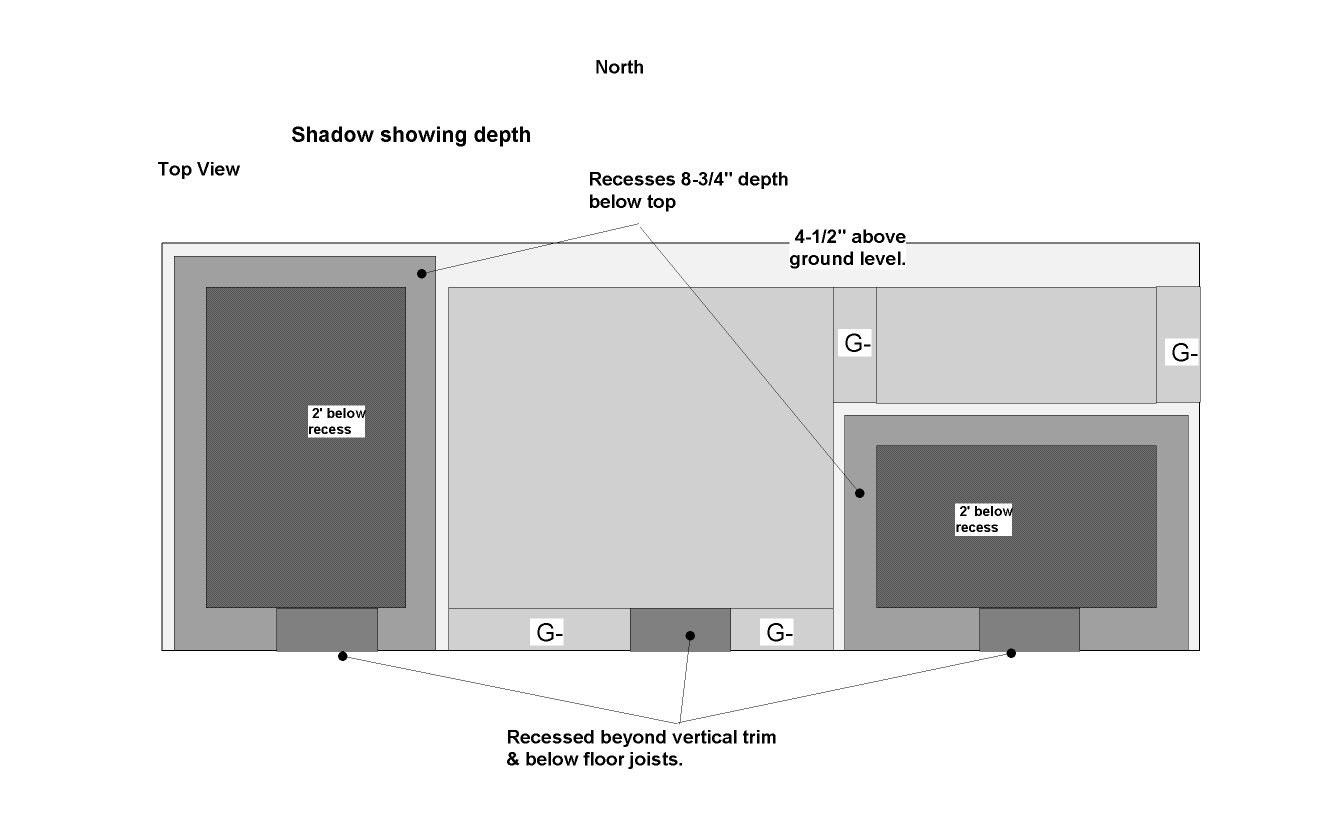 North

Shadow showing depth

Top View

Recesses 8-3/4" depth below top

4-1/2" above ground level.

G-

G-

2' below recess

2' below recess

G-

G-

Recessed beyond vertical trim & below floor joists.